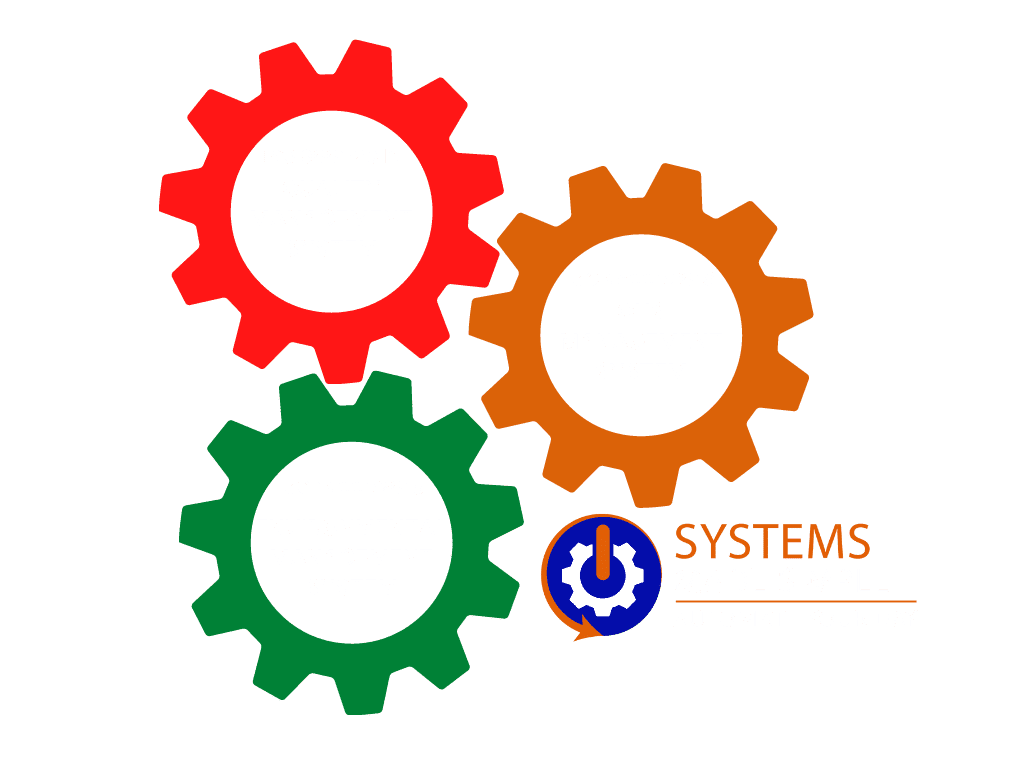 SYSTEMS